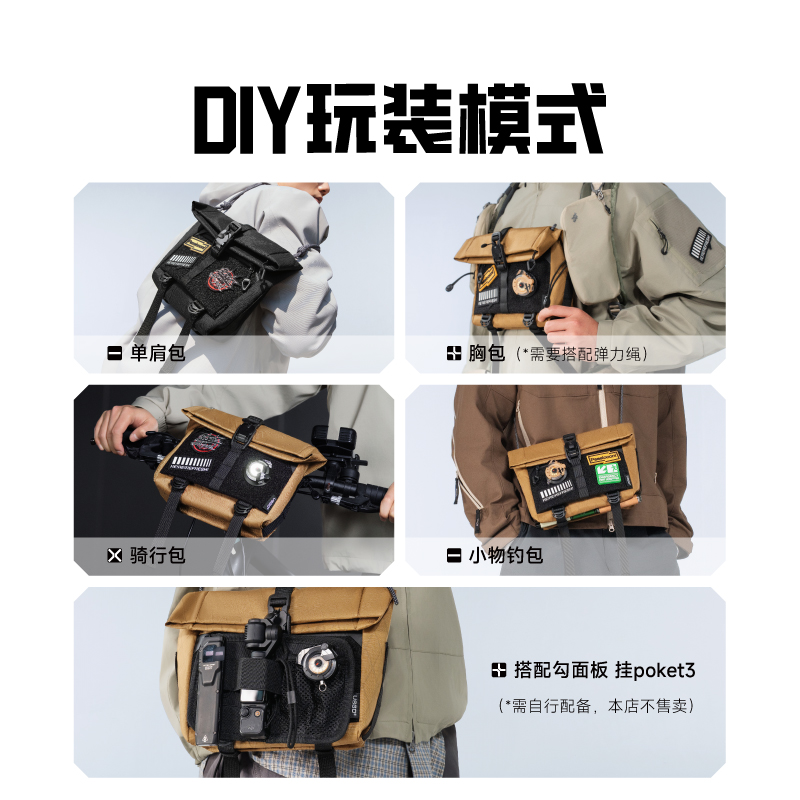 DIY玩装模式

单肩包

胸包（*需要搭配弹力绳）

骑行包

小物钓包

搭配勾面板 挂poket3

（*需自行配备，本店不售卖）